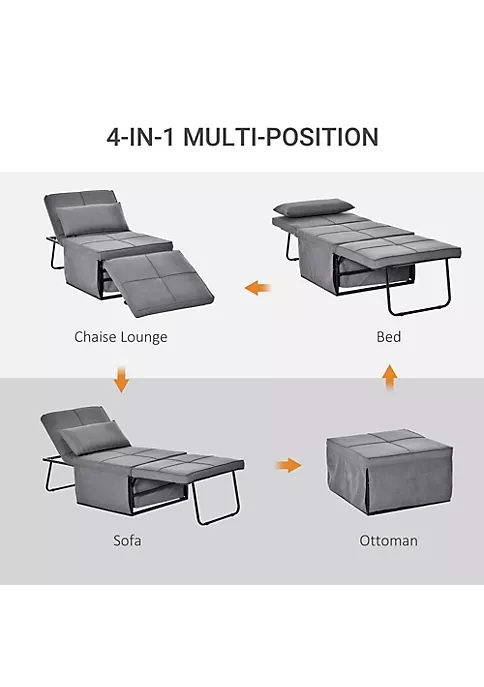 4-IN-1 MULTI-POSITION

Chaise Lounge

Bed

Sofa

Ottoman